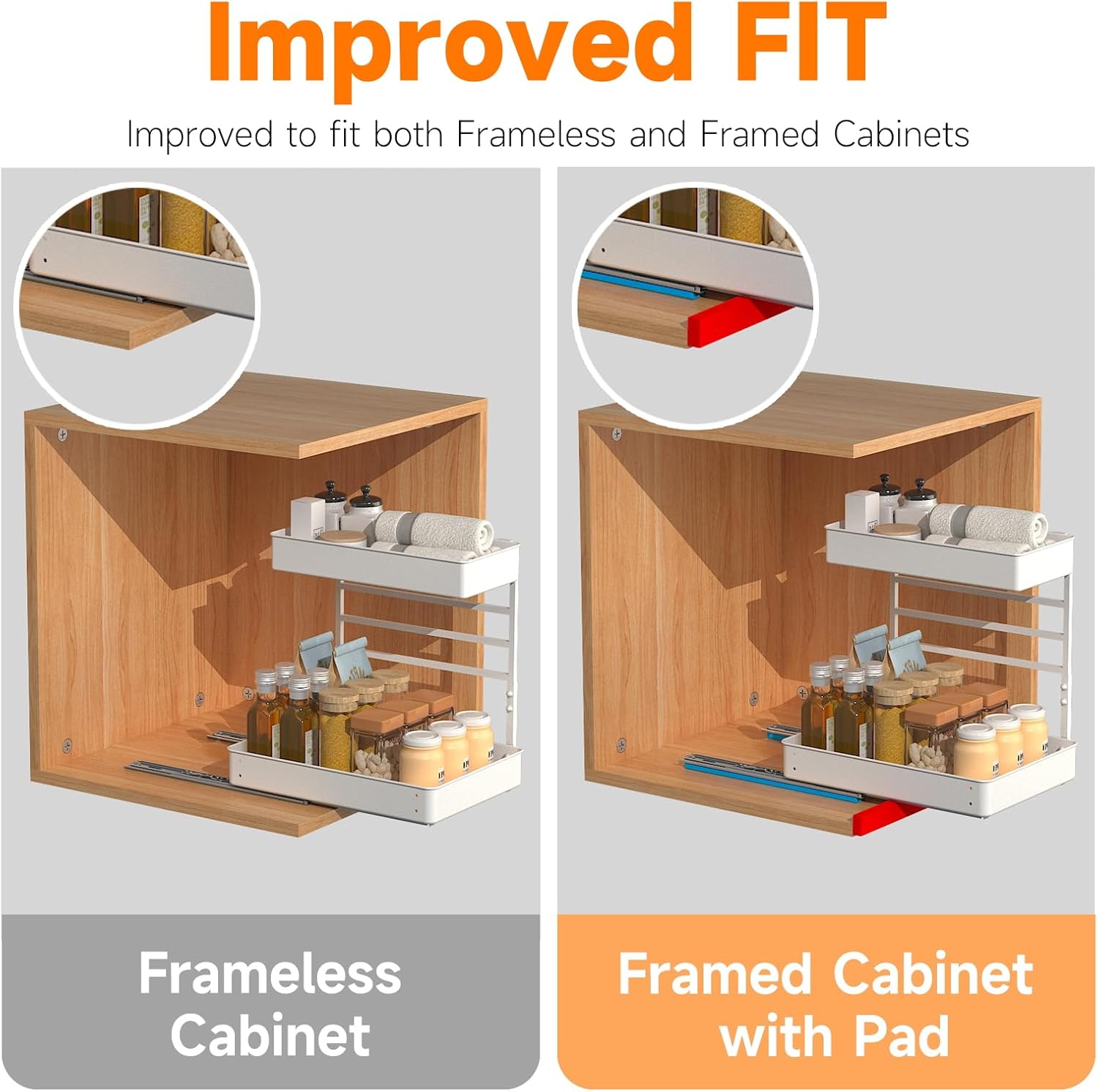 Improved FIT

Improved to fit both Frameless and Framed Cabinets

Frameless Cabinet

Framed Cabinet with Pad