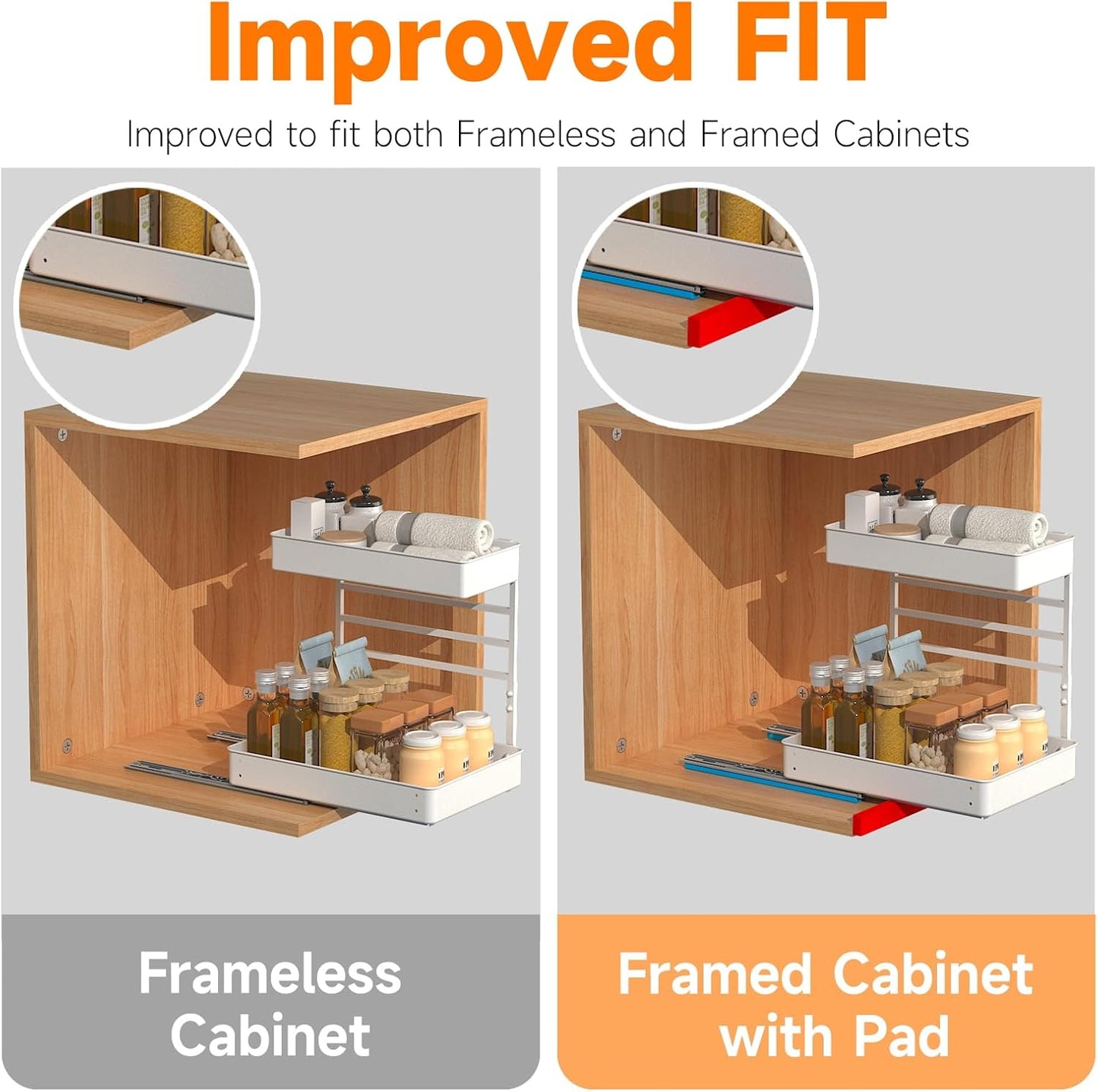 Improved FIT

Improved to fit both Frameless and Framed Cabinets

Frameless Cabinet

Framed Cabinet with Pad