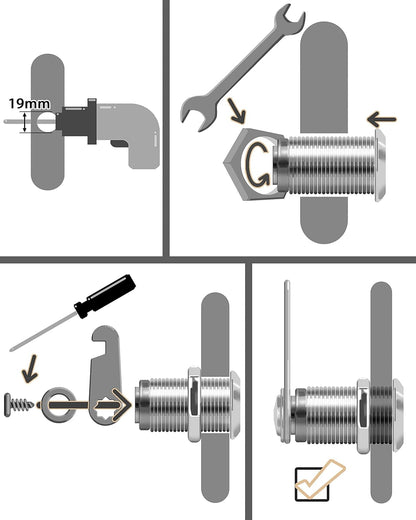 19mm