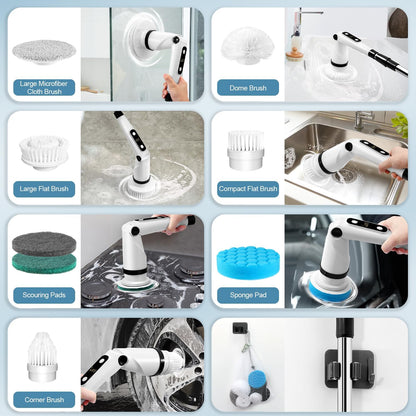 Large Microfiber Cloth Brush

Dome Brush

Large Flat Brush

Compact Flat Brush

Scouring Pads

Sponge Pad

Corner Brush