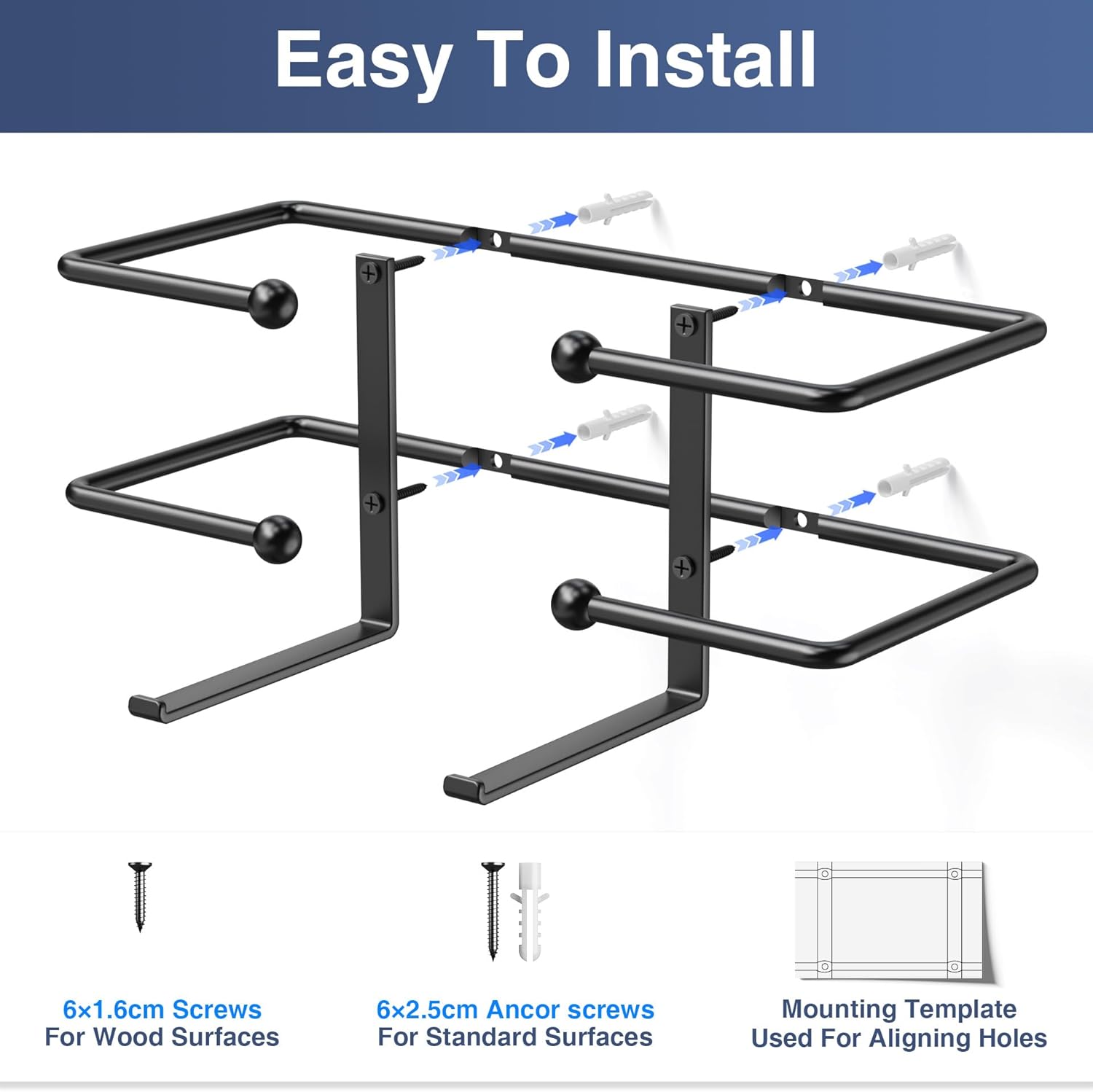 Easy To Install

6×1.6cm Screws
For Wood Surfaces

6×2.5cm Ancor screws
For Standard Surfaces

Mounting Template
Used For Aligning Holes