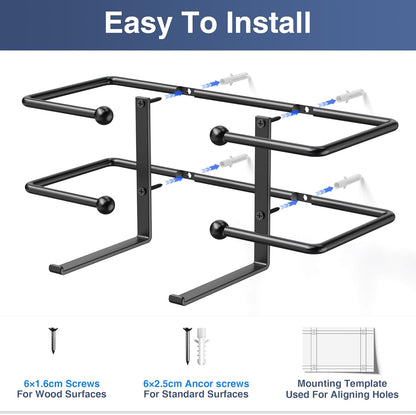 Easy To Install

6×1.6cm Screws
For Wood Surfaces

6×2.5cm Ancor screws
For Standard Surfaces

Mounting Template
Used For Aligning Holes