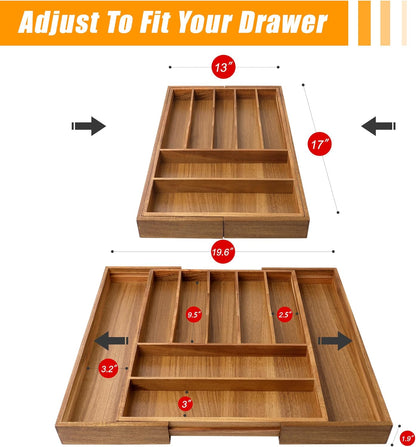 Adjust To Fit Your Drawer

13"

17"

19.6"

9.5"

2.5"

3.2"

3"

1.9"