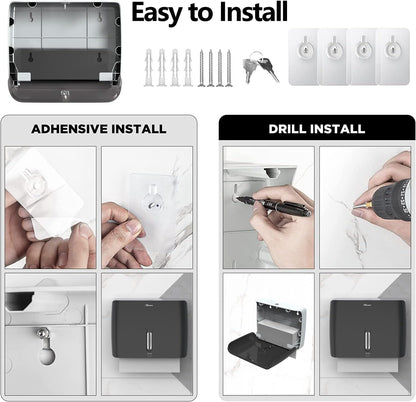 Easy to Install

ADHESIVE INSTALL

DRILL INSTALL