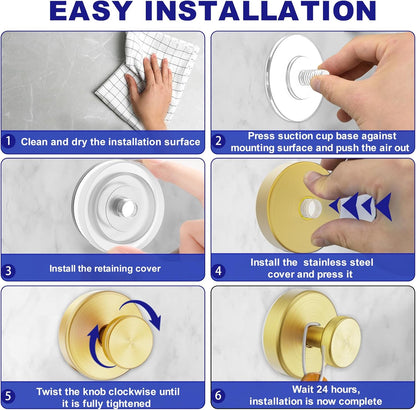 EASY INSTALLATION

1 Clean and dry the installation surface

2 Press suction cup base against mounting surface and push the air out

3 Install the retaining cover

4 Install the  stainless steel cover and press it

5 Twist the knob clockwise until it is fully tightened

6 Wait 24 hours, installation is now complete