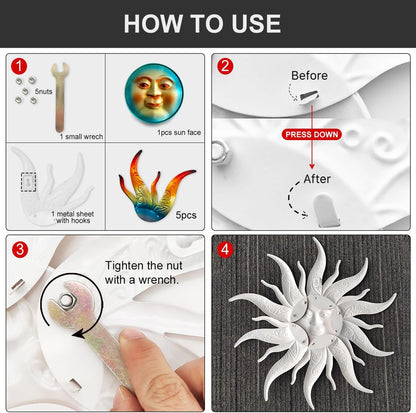 HOW TO USE

1

5nuts

1 small wrech

1pcs sun face

1 metal sheet with hooks

5pcs

2

Before

PRESS DOWN

After

3

Tighten the nut with a wrench.

4