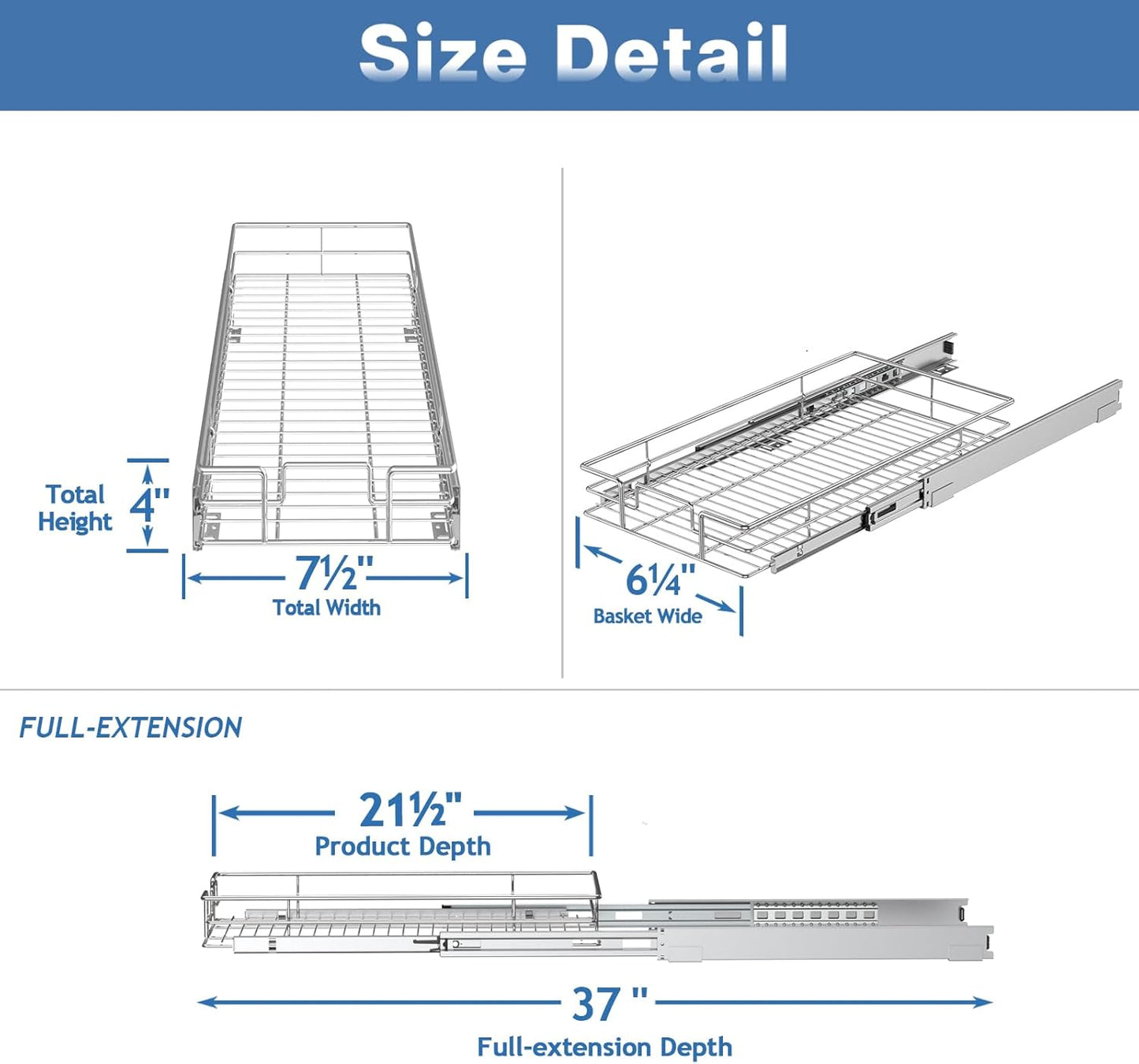 Size Detail

Total Height
4"

7½"
Total Width

6¼"
Basket Wide

FULL-EXTENSION

21½"
Product Depth

37 "
Full-extension Depth