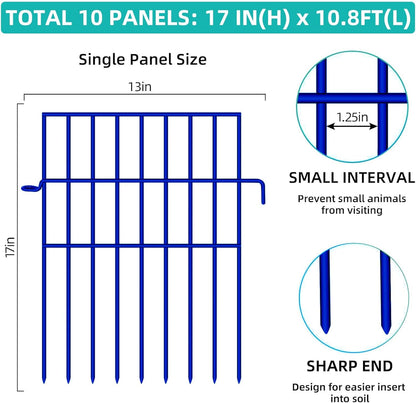 TOTAL 10 PANELS: 17 IN(H) x 10.8FT(L)

Single Panel Size

13in

17in

1.25in

SMALL INTERVAL

Prevent small animals from visiting

SHARP END

Design for easier insert into soil