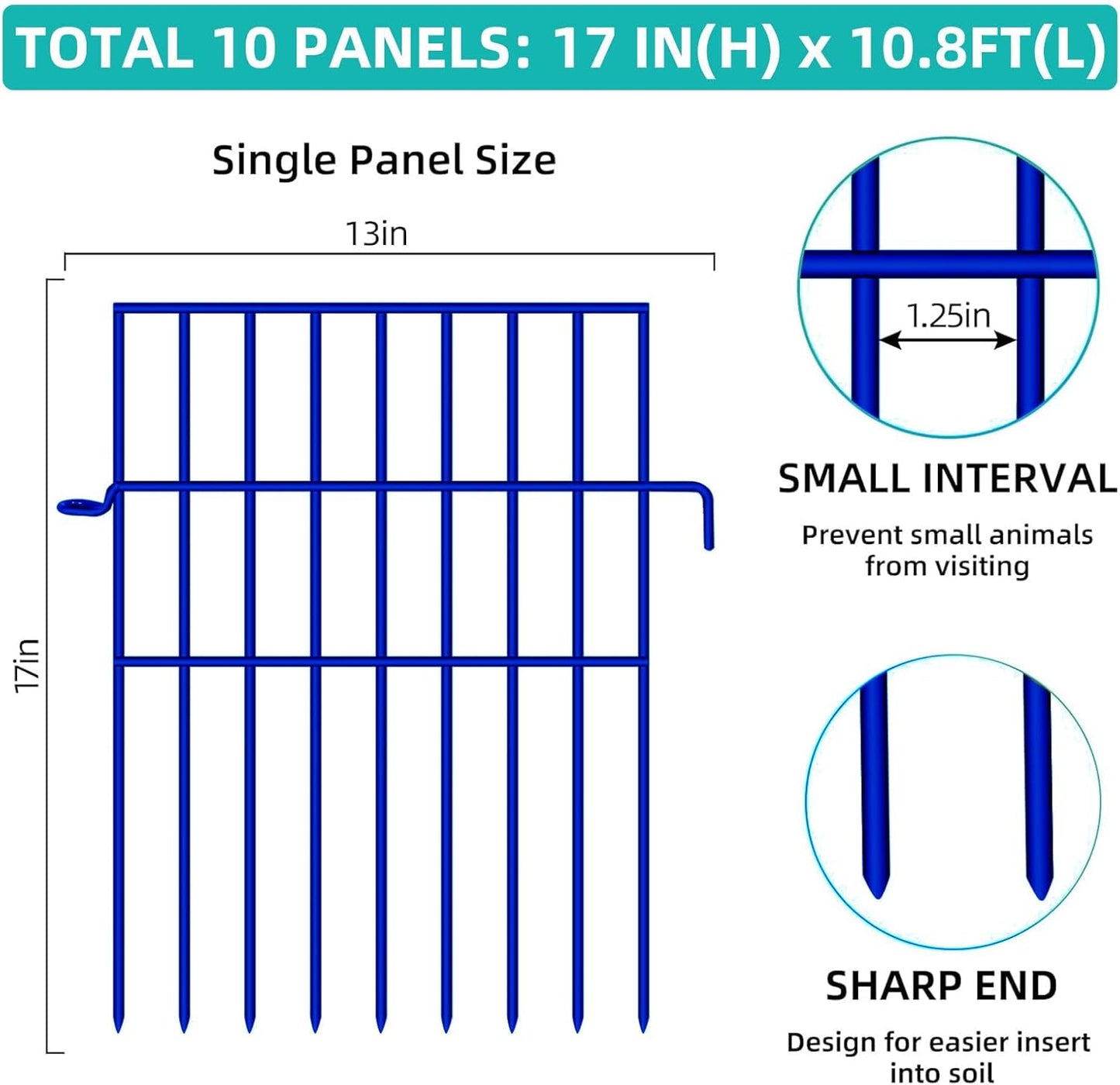 TOTAL 10 PANELS: 17 IN(H) x 10.8FT(L)

Single Panel Size

13in

17in

1.25in

SMALL INTERVAL

Prevent small animals from visiting

SHARP END

Design for easier insert into soil