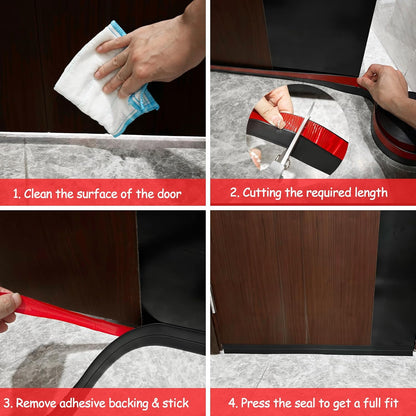 1. Clean the surface of the door

2. Cutting the required length

3. Remove adhesive backing & stick

4. Press the seal to get a full fit