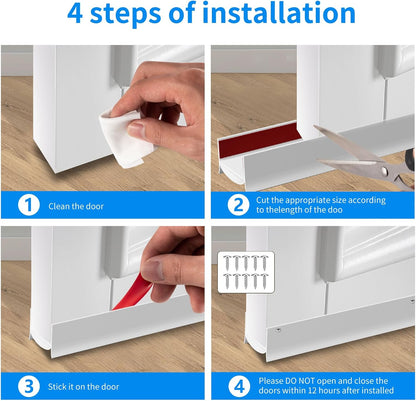 4 steps of installation

1 Clean the door

2 Cut the appropriate size according to thelength of the doo

3 Stick it on the door

4 Please DO NOT open and close the doors within 12 hours after installed