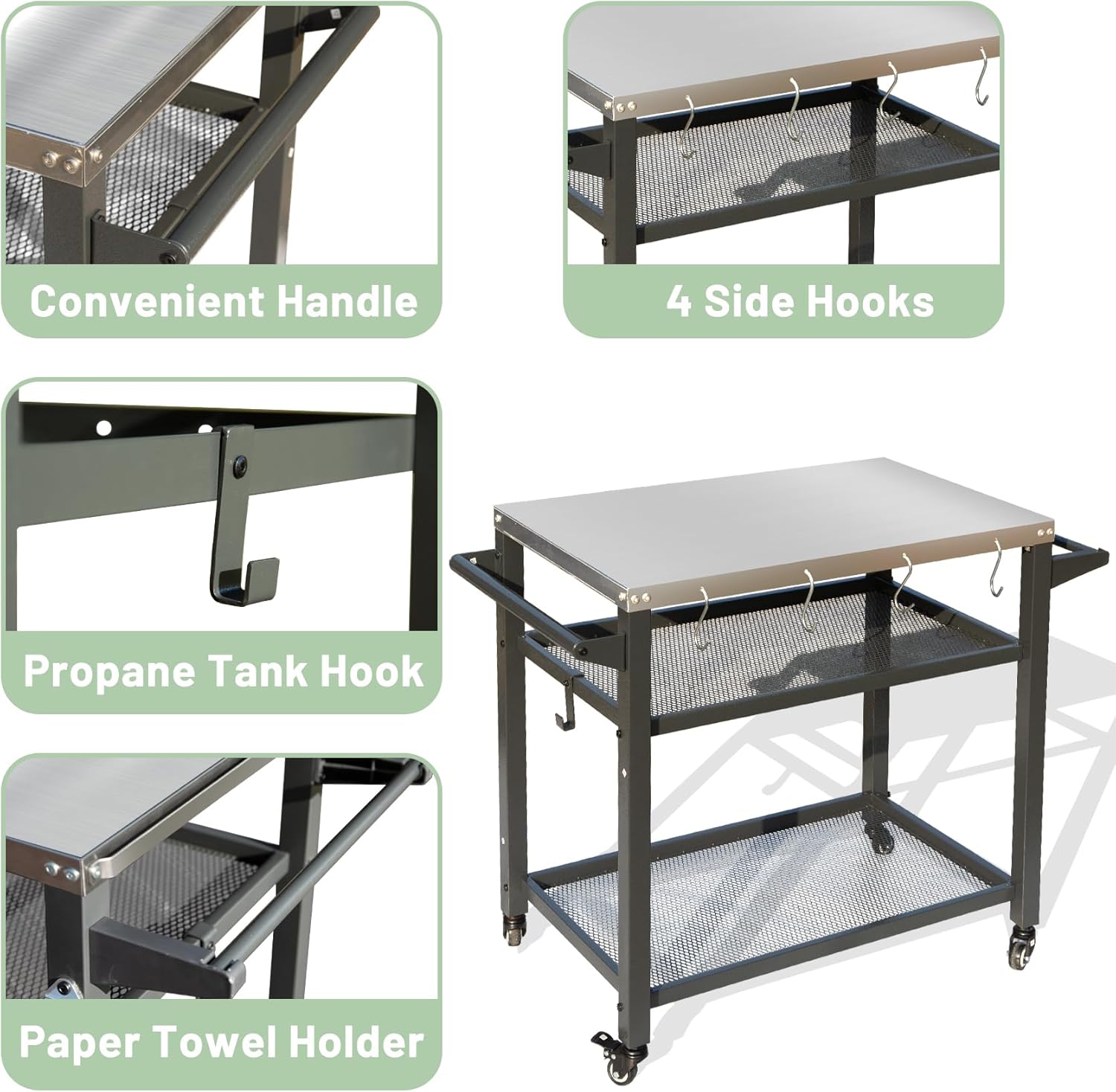 Convenient Handle

4 Side Hooks

Propane Tank Hook

Paper Towel Holder