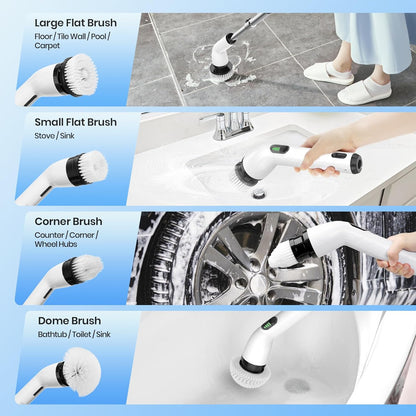 Large Flat Brush
Floor / Tile Wall / Pool / Carpet

Small Flat Brush
Stove / Sink

Corner Brush
Counter / Corner / Wheel Hubs

Dome Brush
Bathtub / Toilet / Sink