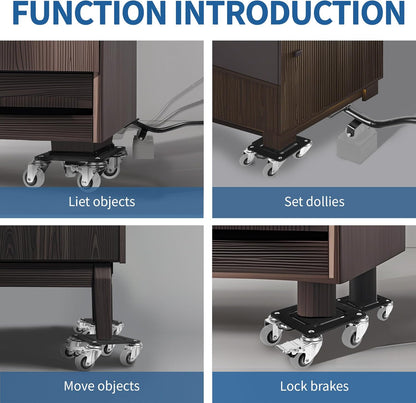 FUNCTION INTRODUCTION

Liet objects

Set dollies

Move objects

Lock brakes