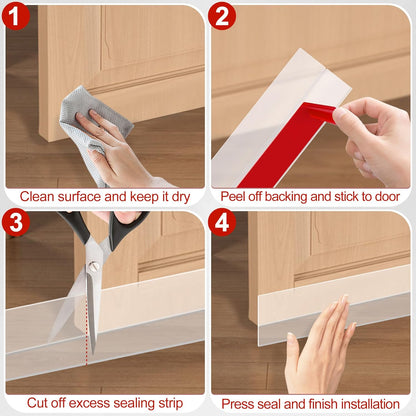 1
Clean surface and keep it dry

2
Peel off backing and stick to door

3
Cut off excess sealing strip

4
Press seal and finish installation