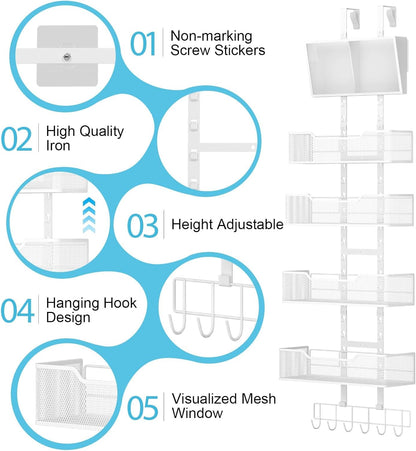 01 Non-marking Screw Stickers

02 High Quality Iron

03 Height Adjustable

04 Hanging Hook Design

05 Visualized Mesh Window