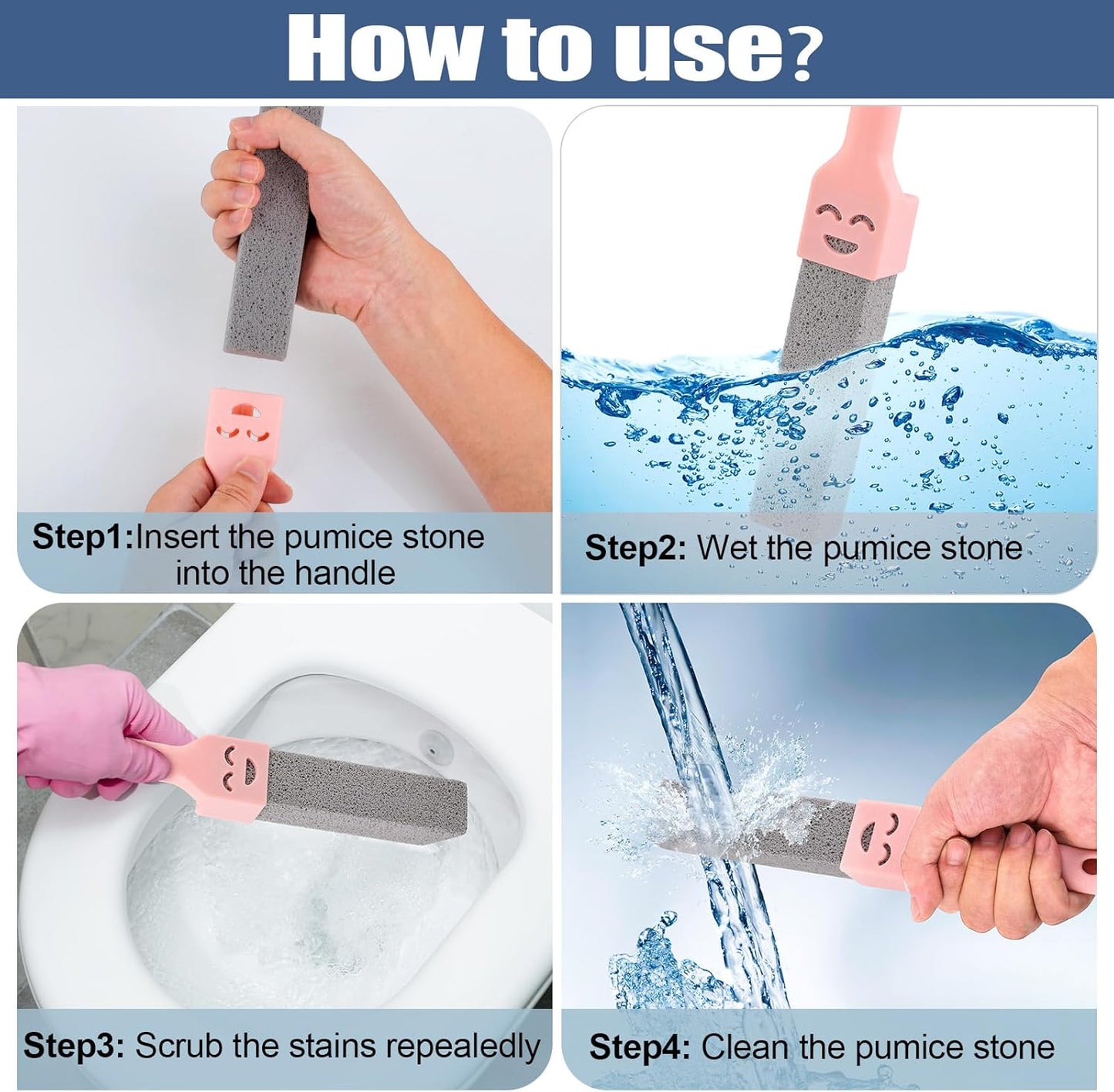 How to use?

Step1:Insert the pumice stone into the handle

Step2: Wet the pumice stone

Step3: Scrub the stains repealedly

Step4: Clean the pumice stone