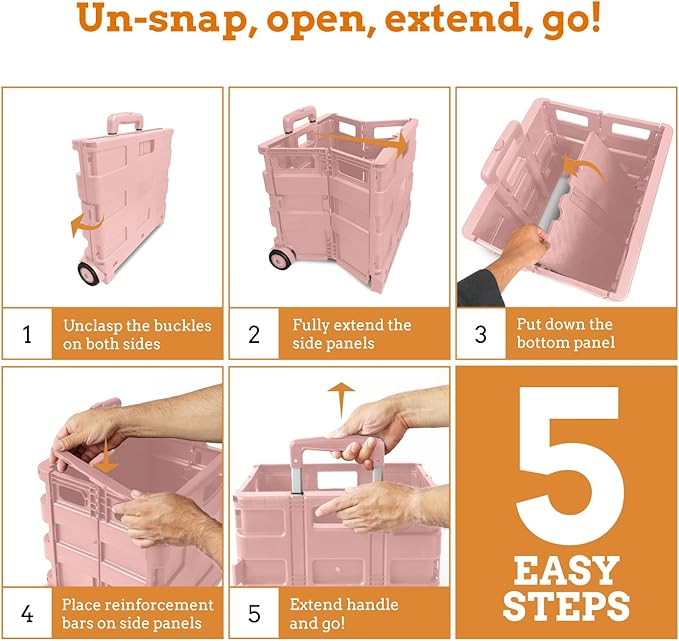 Un-snap, open, extend, go!

1 Unclasp the buckles on both sides

2 Fully extend the side panels

3 Put down the bottom panel

4 Place reinforcement bars on side panels

5 Extend handle and go!

5 EASY STEPS