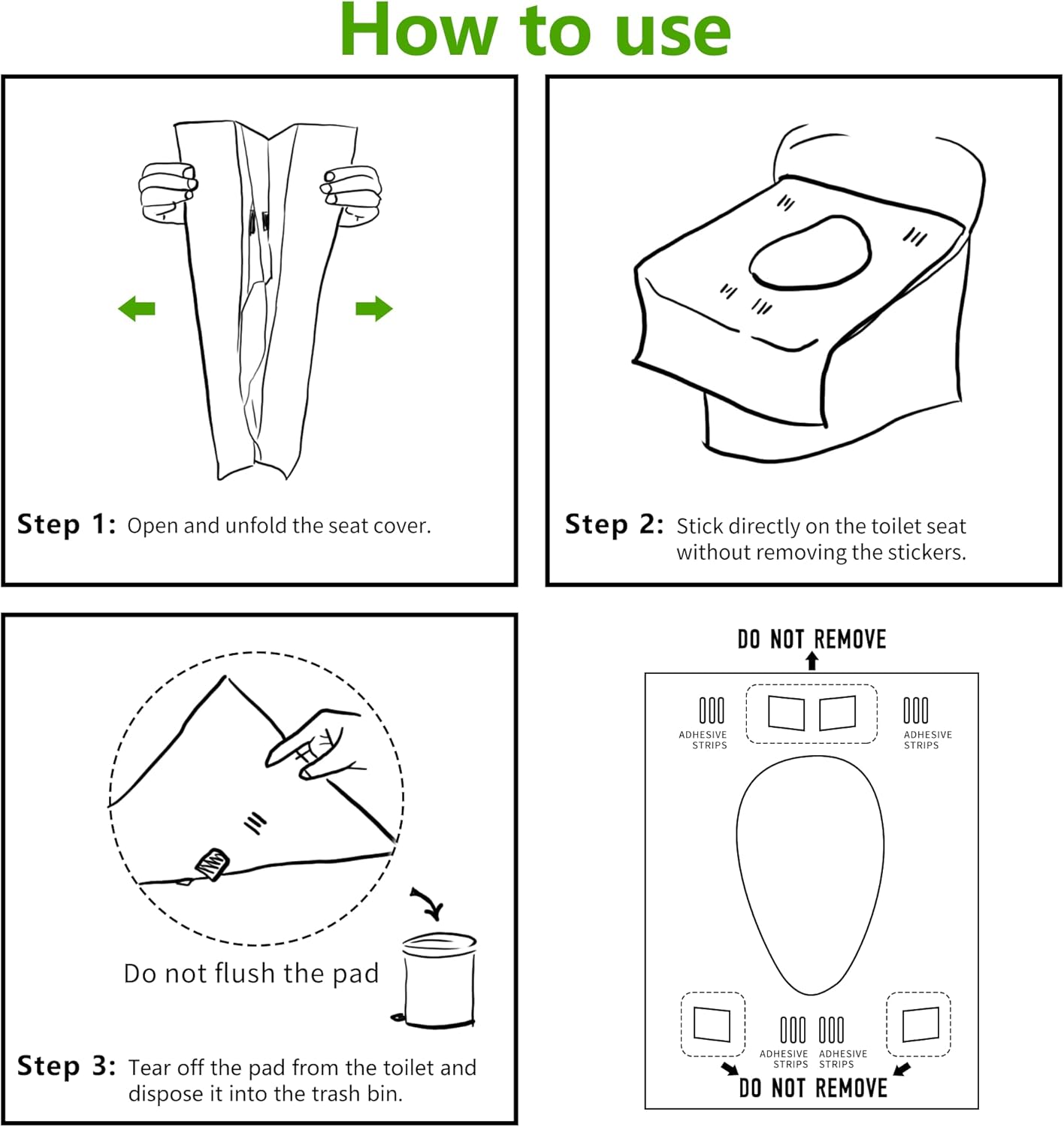 How to use

Step 1: Open and unfold the seat cover.

Step 2: Stick directly on the toilet seat without removing the stickers.

Do not flush the pad

Step 3: Tear off the pad from the toilet and dispose it into the trash bin.

DO NOT REMOVE

ADHESIVE STRIPS

ADHESIVE STRIPS

ADHESIVE STRIPS

ADHESIVE STRIPS

DO NOT REMOVE