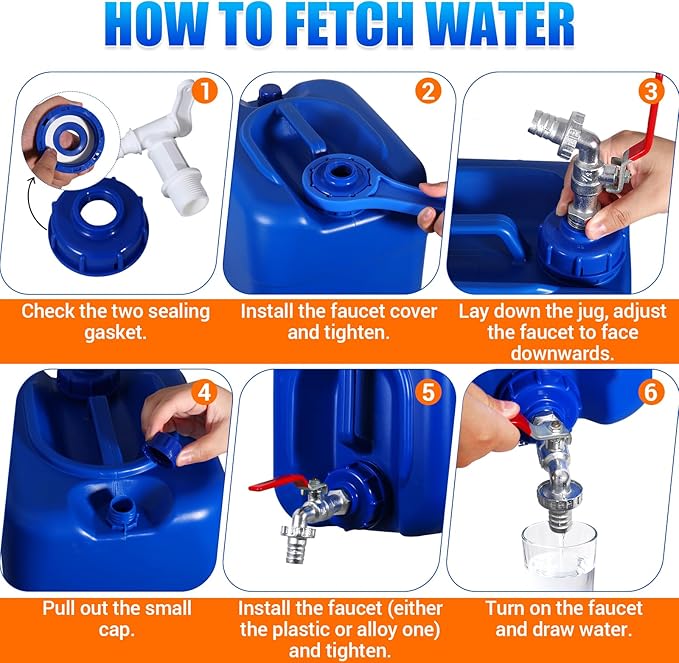 HOW TO FETCH WATER

1

Check the two sealing gasket.

2

Install the faucet cover and tighten.

3

Lay down the jug, adjust the faucet to face downwards.

4

Pull out the small cap.

5

Install the faucet (either the plastic or alloy one) and tighten.

6

Turn on the faucet and draw water.