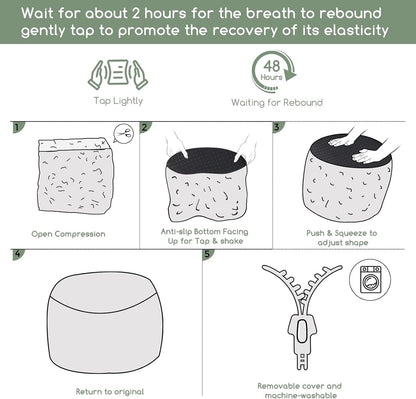 Wait for about 2 hours for the breath to rebound gently tap to promote the recovery of its elasticity

Tap Lightly

48 Hours

Waiting for Rebound

1

Open Compression

2

Anti-slip Bottom Facing Up for Tap & shake

3

Push & Squeeze to adjust shape

4

Return to original

5

Removable cover and machine-washable