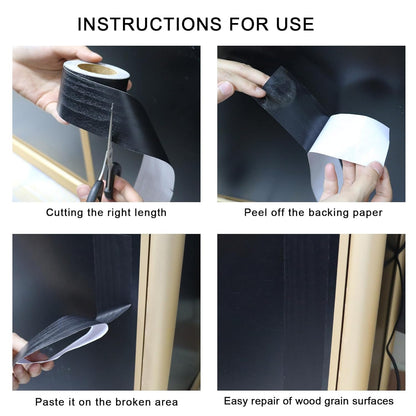 INSTRUCTIONS FOR USE

Cutting the right length

Peel off the backing paper

Paste it on the broken area

Easy repair of wood grain surfaces