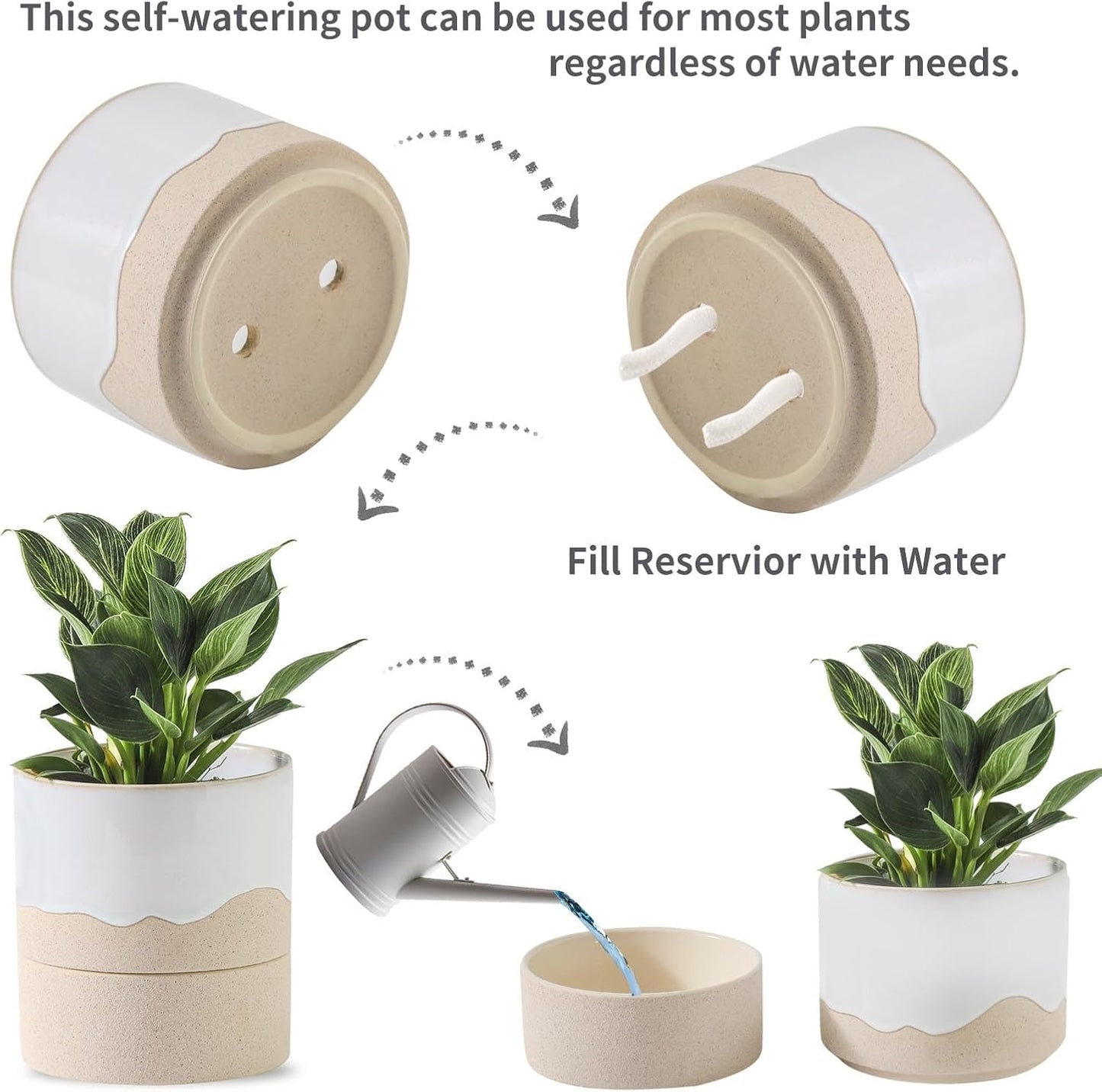 This self-watering pot can be used for most plants regardless of water needs.

Fill Reservior with Water