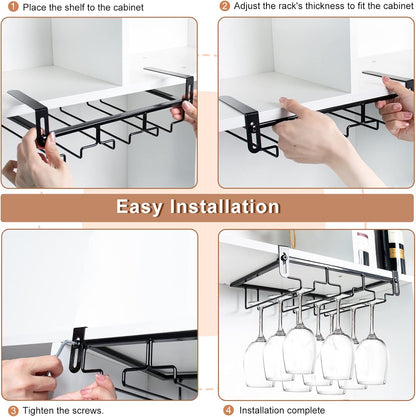 1 Place the shelf to the cabinet

2 Adjust the rack's thickness to fit the cabinet

Easy Installation

3 Tighten the screws.

4 Installation complete