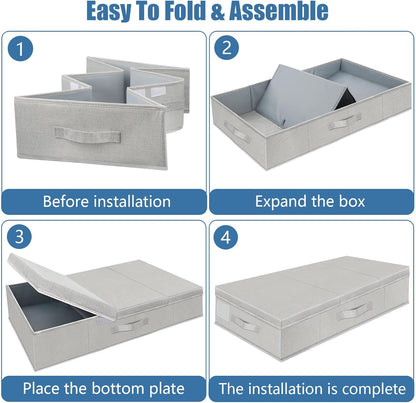 Easy To Fold & Assemble

1

Before installation

2

Expand the box

3

Place the bottom plate

4

The installation is complete