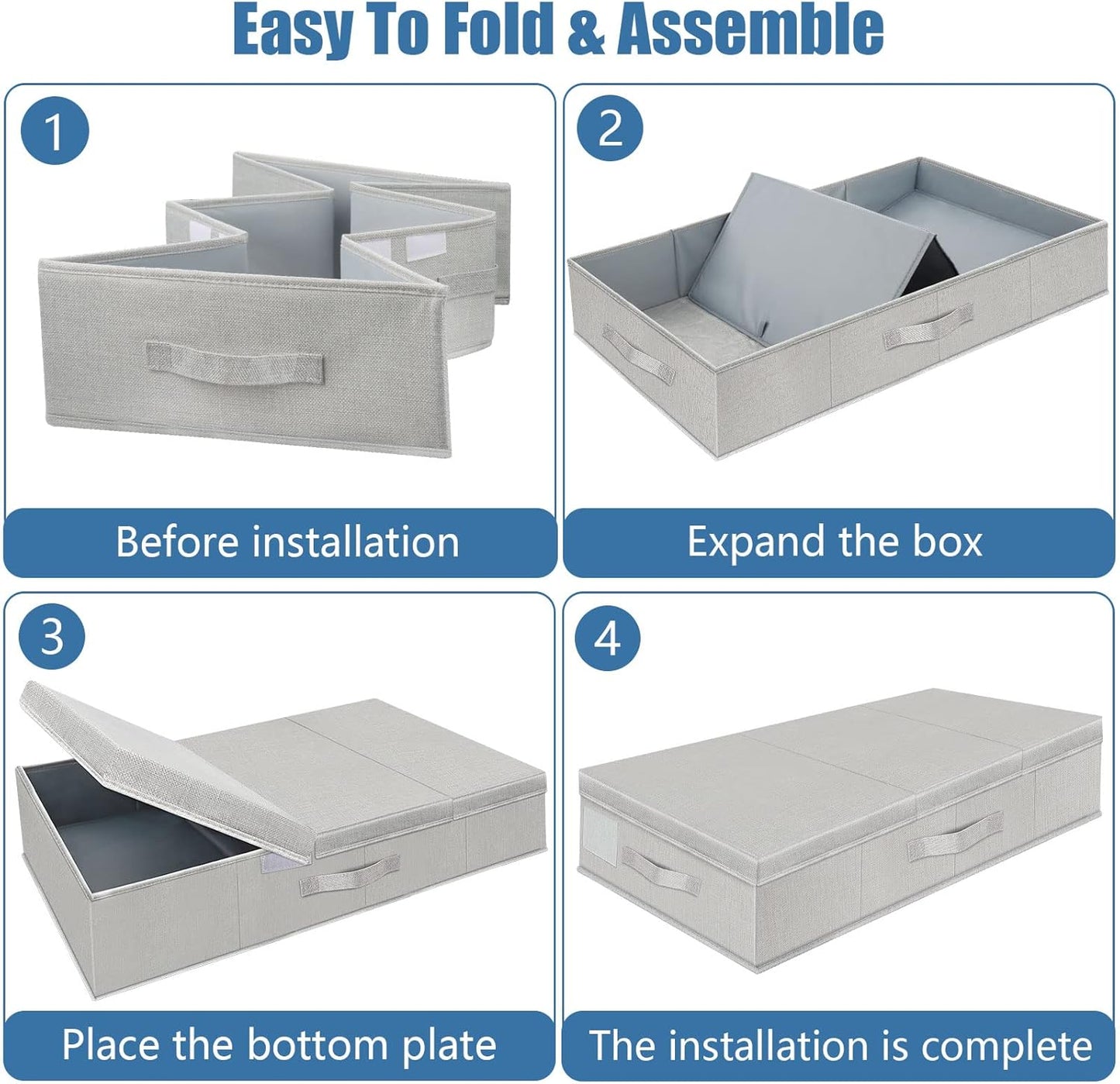 Easy To Fold & Assemble

1

Before installation

2

Expand the box

3

Place the bottom plate

4

The installation is complete