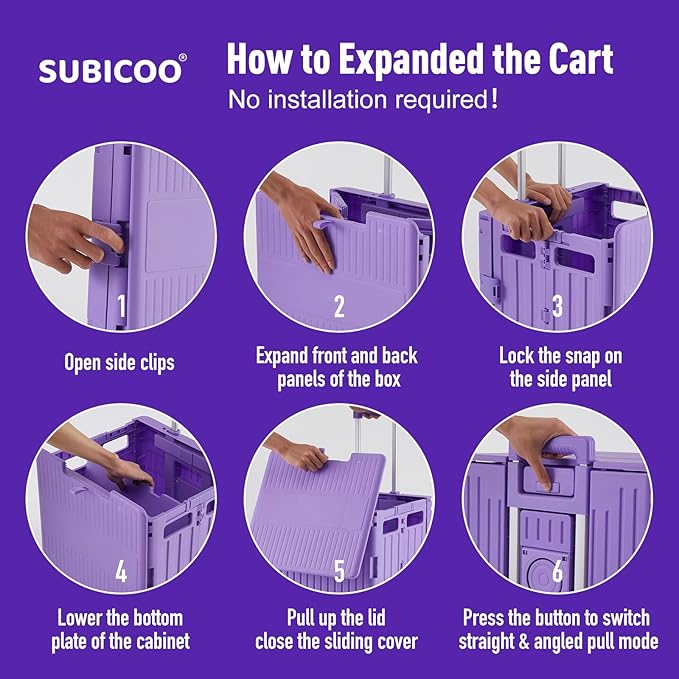 SUBICOO®

How to Expanded the Cart

No installation required!

1

Open side clips

2

Expand front and back panels of the box

3

Lock the snap on the side panel

4

Lower the bottom plate of the cabinet

5

Pull up the lid close the sliding cover

6

Press the button to switch straight & angled pull mode