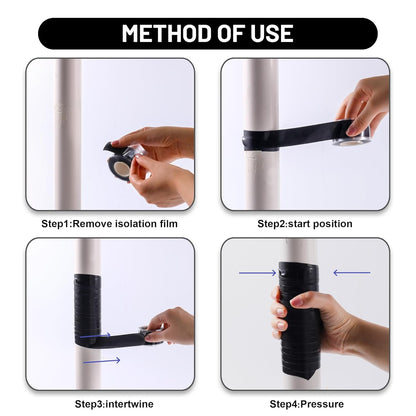 METHOD OF USE

Step1:Remove isolation film

Step2:start position

Step3:intertwine

Step4:Pressure