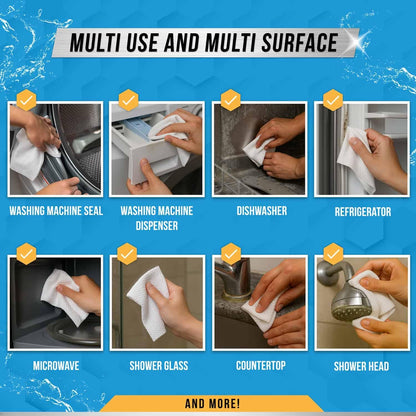 MULTI USE AND MULTI SURFACE

WASHING MACHINE SEAL

WASHING MACHINE DISPENSER

DISHWASHER

REFRIGERATOR

MICROWAVE

SHOWER GLASS

COUNTERTOP

SHOWER HEAD

AND MORE!