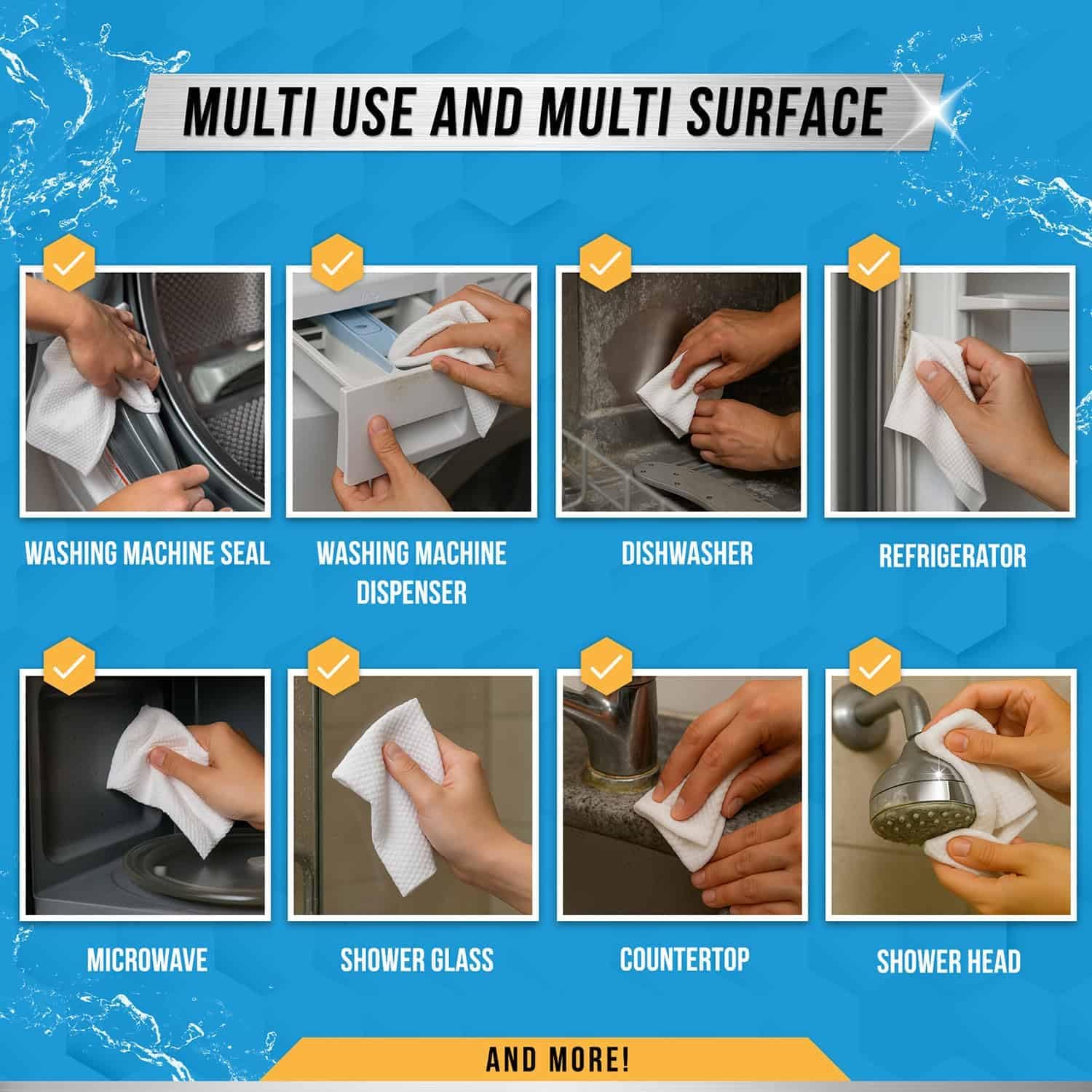 MULTI USE AND MULTI SURFACE

WASHING MACHINE SEAL

WASHING MACHINE DISPENSER

DISHWASHER

REFRIGERATOR

MICROWAVE

SHOWER GLASS

COUNTERTOP

SHOWER HEAD

AND MORE!