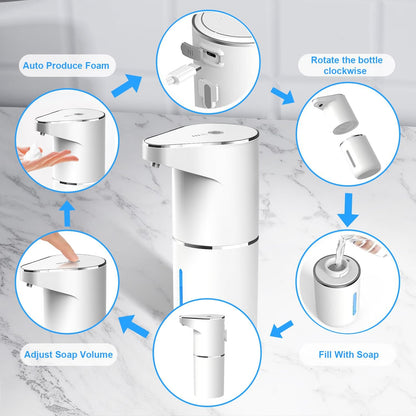 Auto Produce Foam

Rotate the bottle clockwise

Fill With Soap

Adjust Soap Volume