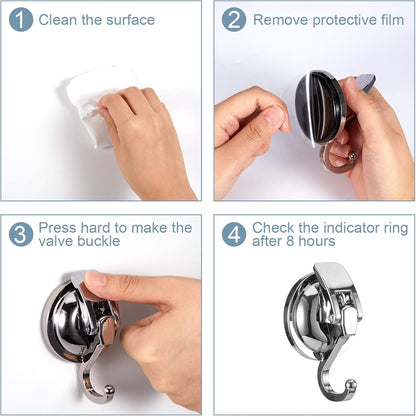 1 Clean the surface

2 Remove protective film

3 Press hard to make the valve buckle

4 Check the indicator ring after 8 hours