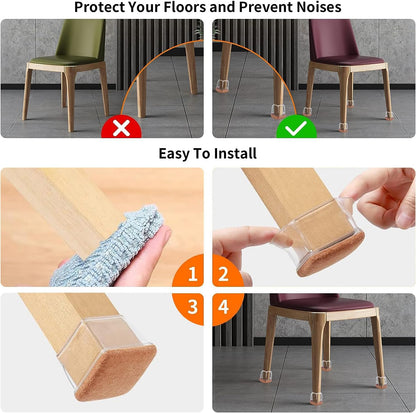 Protect Your Floors and Prevent Noises

Easy To Install

1

2

3

4