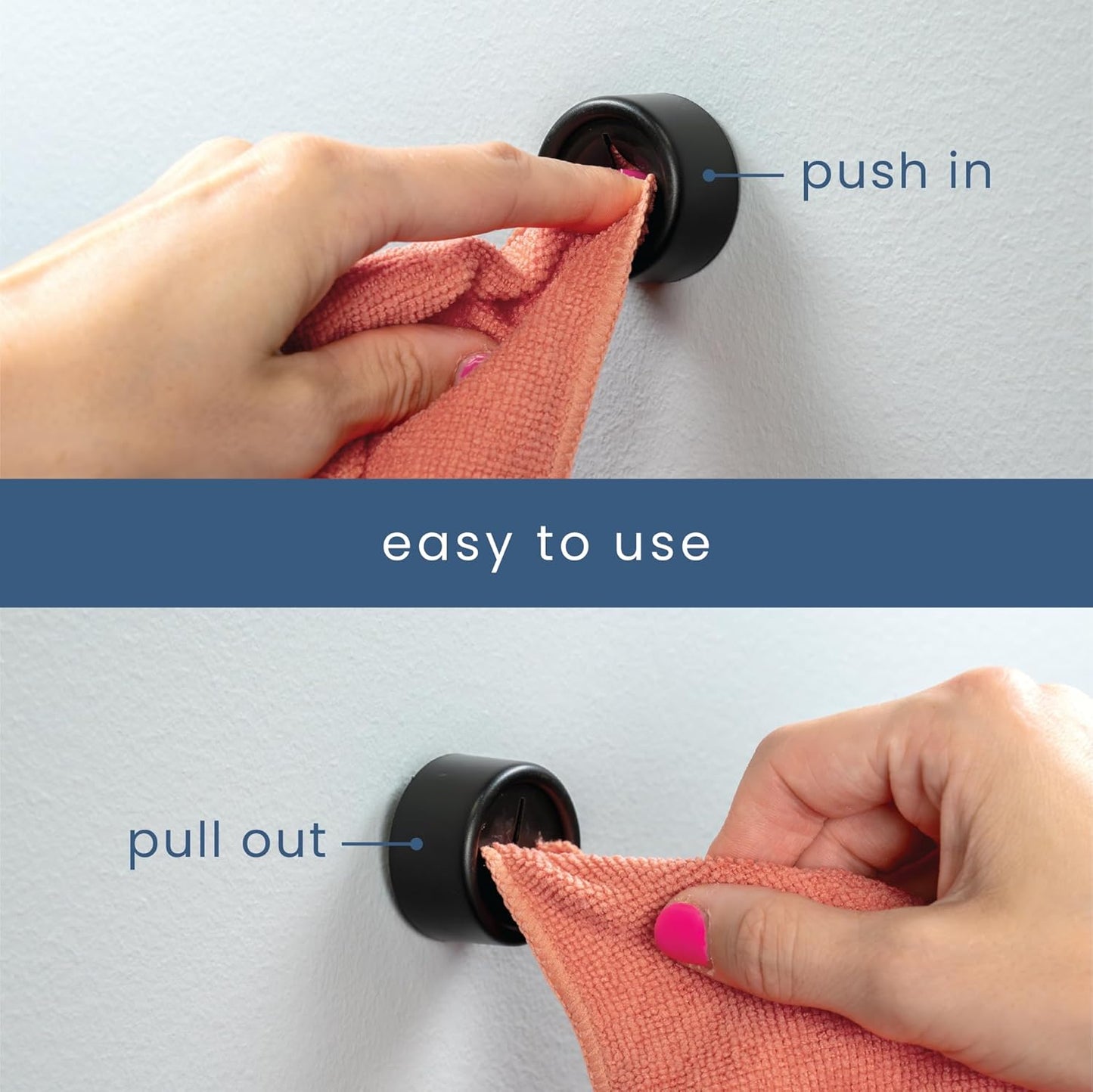 push in

easy to use

pull out