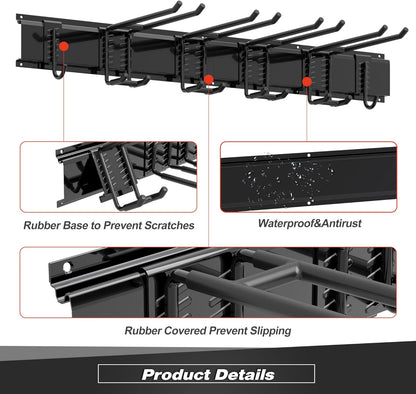 Rubber Base to Prevent Scratches

Waterproof&Antirust

Rubber Covered Prevent Slipping

Product Details