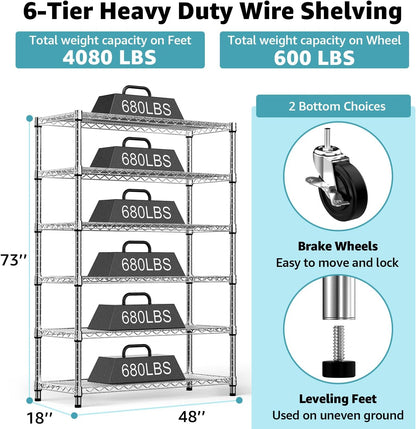 6-Tier Heavy Duty Wire Shelving

Total weight capacity on Feet
4080 LBS

Total weight capacity on Wheel
600 LBS

680LBS

680LBS

680LBS

680LBS

680LBS

680LBS

73''

18''

48''

2 Bottom Choices

Brake Wheels
Easy to move and lock

Leveling Feet
Used on uneven ground