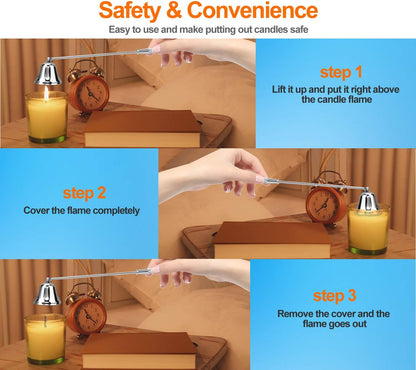 Safety & Convenience

Easy to use and make putting out candles safe

step 1

Lift it up and put it right above the candle flame

step 2

Cover the flame completely

step 3

Remove the cover and the flame goes out