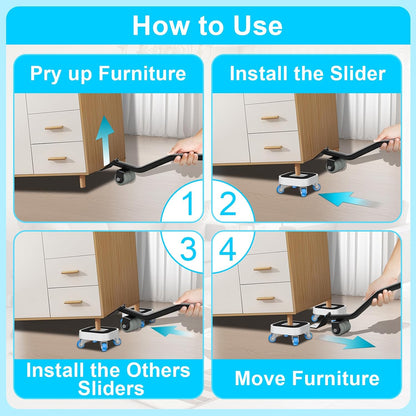 How to Use

Pry up Furniture

1

Install the Slider

2

3

Install the Others Sliders

4

Move Furniture