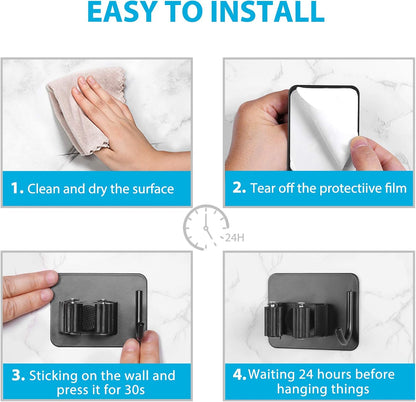 EASY TO INSTALL

1. Clean and dry the surface

2. Tear off the protectiive film

24H

3. Sticking on the wall and press it for 30s

4. Waiting 24 hours before hanging things