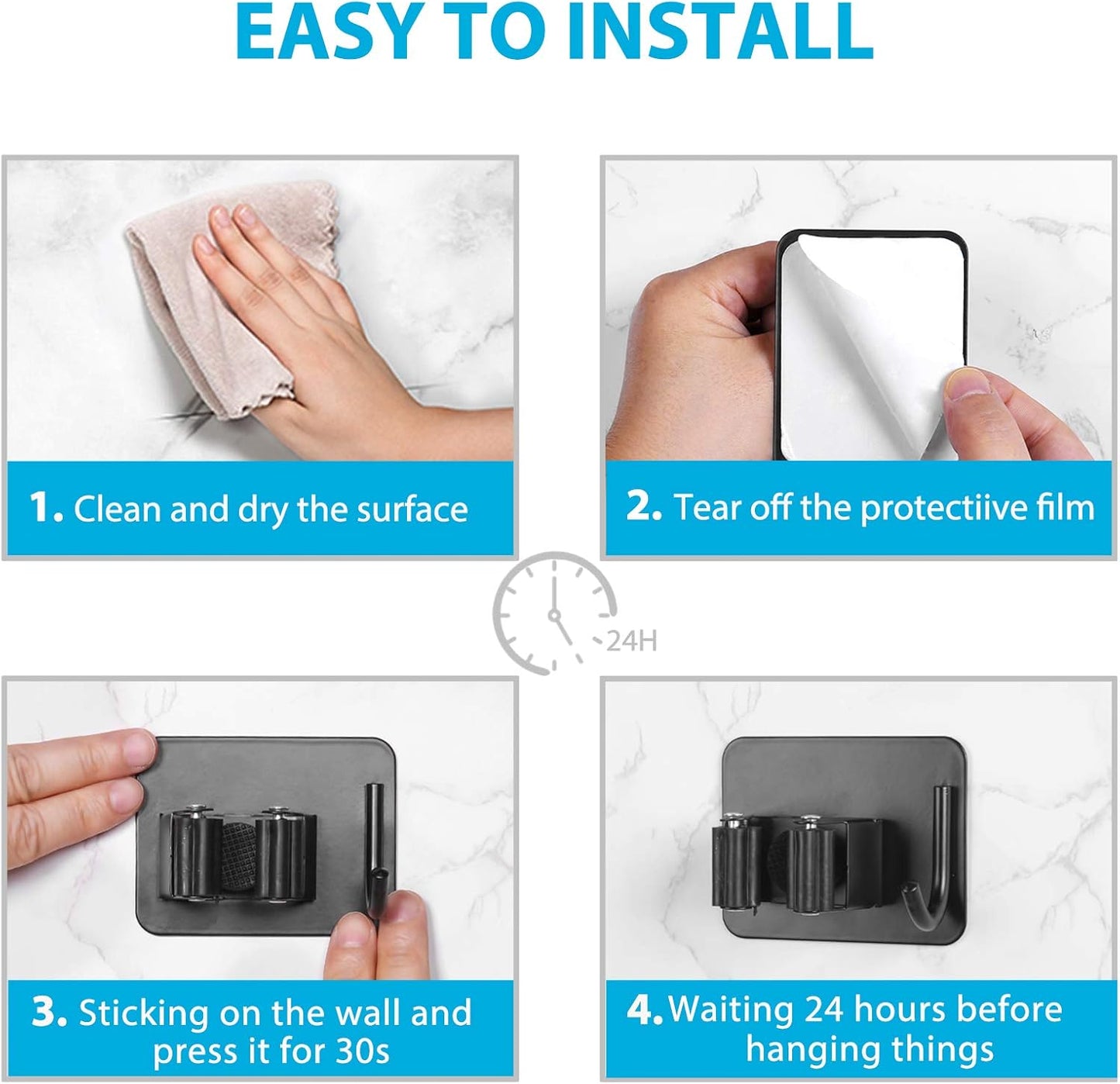 EASY TO INSTALL

1. Clean and dry the surface

2. Tear off the protectiive film

24H

3. Sticking on the wall and press it for 30s

4. Waiting 24 hours before hanging things