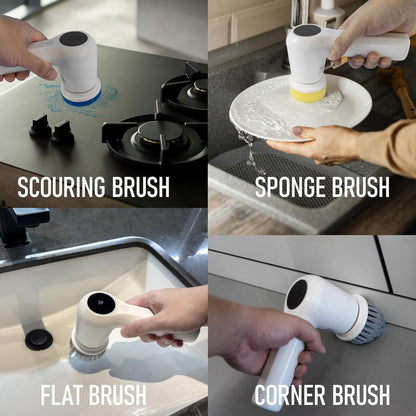 SCOURING BRUSH

SPONGE BRUSH

FLAT BRUSH

CORNER BRUSH