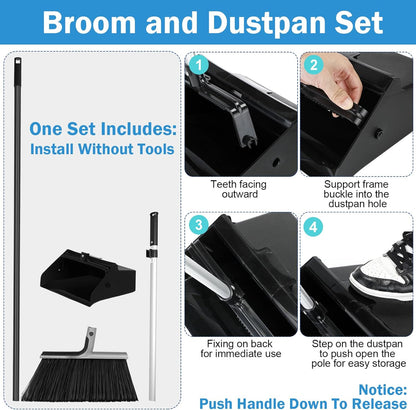 Broom and Dustpan Set

One Set Includes:
Install Without Tools

1
Teeth facing outward

2
Support frame buckle into the dustpan hole

3
Fixing on back for immediate use

4
Step on the dustpan to push open the pole for easy storage

Notice:
Push Handle Down To Release