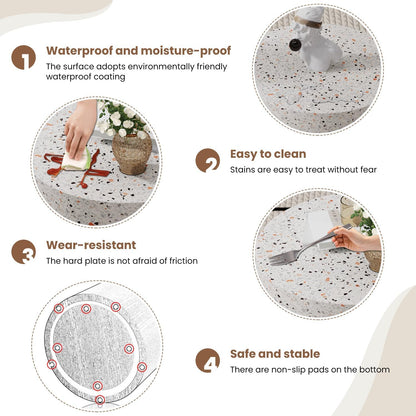 1
Waterproof and moisture-proof
The surface adopts environmentally friendly waterproof coating

2
Easy to clean
Stains are easy to treat without fear

3
Wear-resistant
The hard plate is not afraid of friction

4
Safe and stable
There are non-slip pads on the bottom