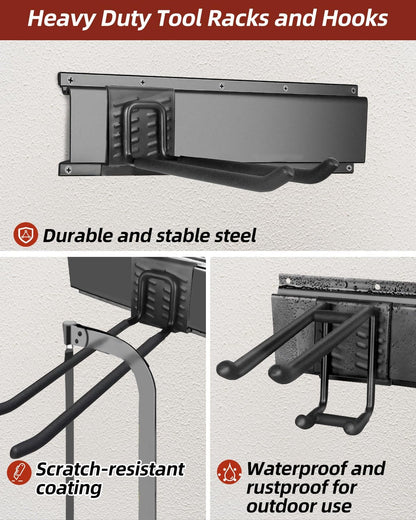 Heavy Duty Tool Racks and Hooks

Durable and stable steel

Scratch-resistant coating

Waterproof and rustproof for outdoor use