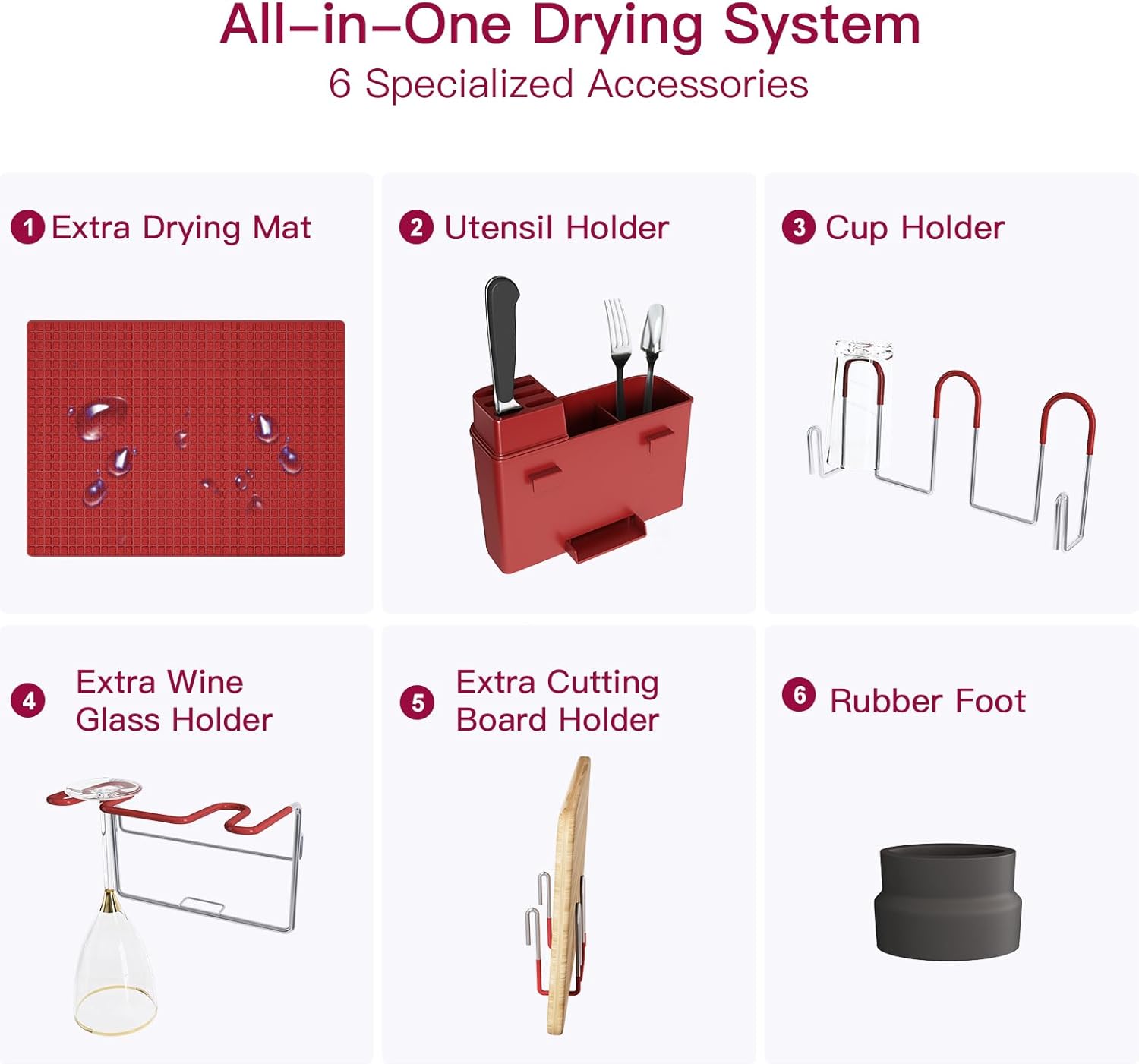 All-in-One Drying System
6 Specialized Accessories

1 Extra Drying Mat

2 Utensil Holder

3 Cup Holder

4 Extra Wine Glass Holder

5 Extra Cutting Board Holder

6 Rubber Foot