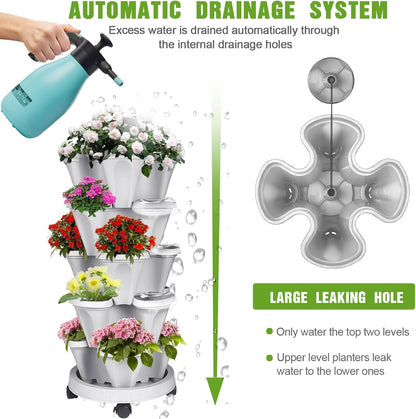 AUTOMATIC DRAINAGE SYSTEM

Excess water is drained automatically through the internal drainage holes

LARGE LEAKING HOLE

Only water the top two levels

Upper level planters leak water to the lower ones